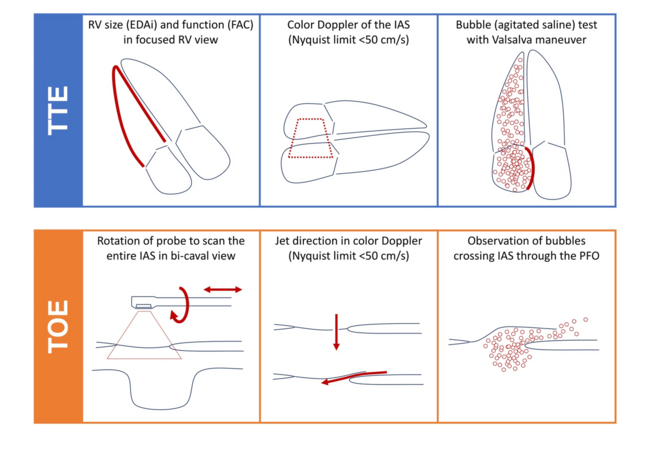 TTE

RV size (EDAi) and function (FAC) in focused RV view

Color Doppler of the IAS (Nyquist limit <50 cm/s)

Bubble (agitated saline) test with Valsalva maneuver

TOE

Rotation of probe to scan the entire IAS in bi-caval view

Jet direction in color Doppler (Nyquist limit <50 cm/s)

Observation of bubbles crossing IAS through the PFO