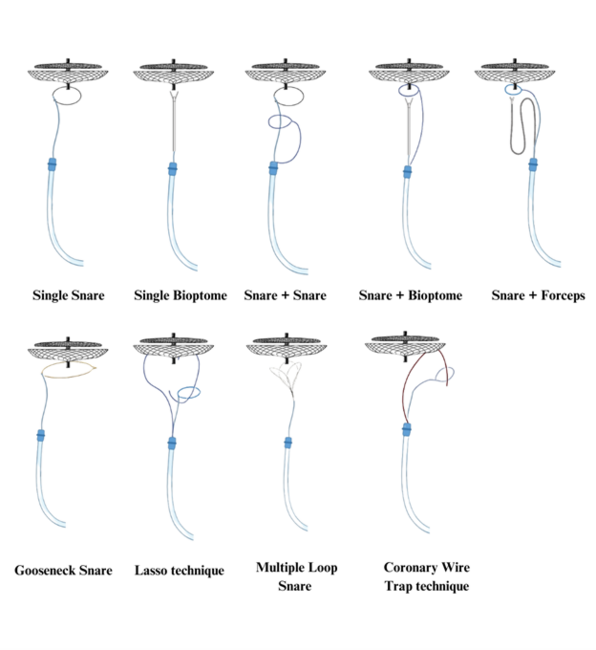 Single Snare

Single Bioptome

Snare + Snare

Snare + Bioptome

Snare + Forceps

Gooseneck Snare

Lasso technique

Multiple Loop Snare

Coronary Wire Trap technique