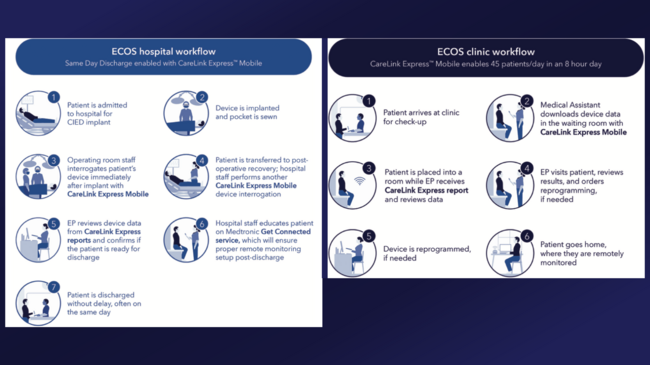 ECOS hospital workflow
Same Day Discharge enabled with CareLink Express™ Mobile

1
Patient is admitted to hospital for CIED implant

2
Device is implanted and pocket is sewn

3
Operating room staff interrogates patient's device immediately after implant with CareLink Express Mobile

4
Patient is transferred to post-operative recovery; hospital staff performs another CareLink Express Mobile device interrogation

5
EP reviews device data from CareLink Express reports and confirms if the patient is ready for discharge

6
Hospital staff educates patient on Medtronic Get Connected service, which will ensure proper remote monitoring setup post-discharge

7
Patient is discharged without delay, often on the same day

ECOS clinic workflow
CareLink Express™ Mobile enables 45 patients/day in an 8 hour day

1
Patient arrives at clinic for check-up

2
Medical Assistant downloads device data in the waiting room with CareLink Express Mobile

3
Patient is placed into a room while EP receives CareLink Express report and reviews data

4
EP visits patient, reviews results, and orders reprogramming, if needed

5
Device is reprogrammed, if needed

6
Patient goes home, where they are remotely monitored