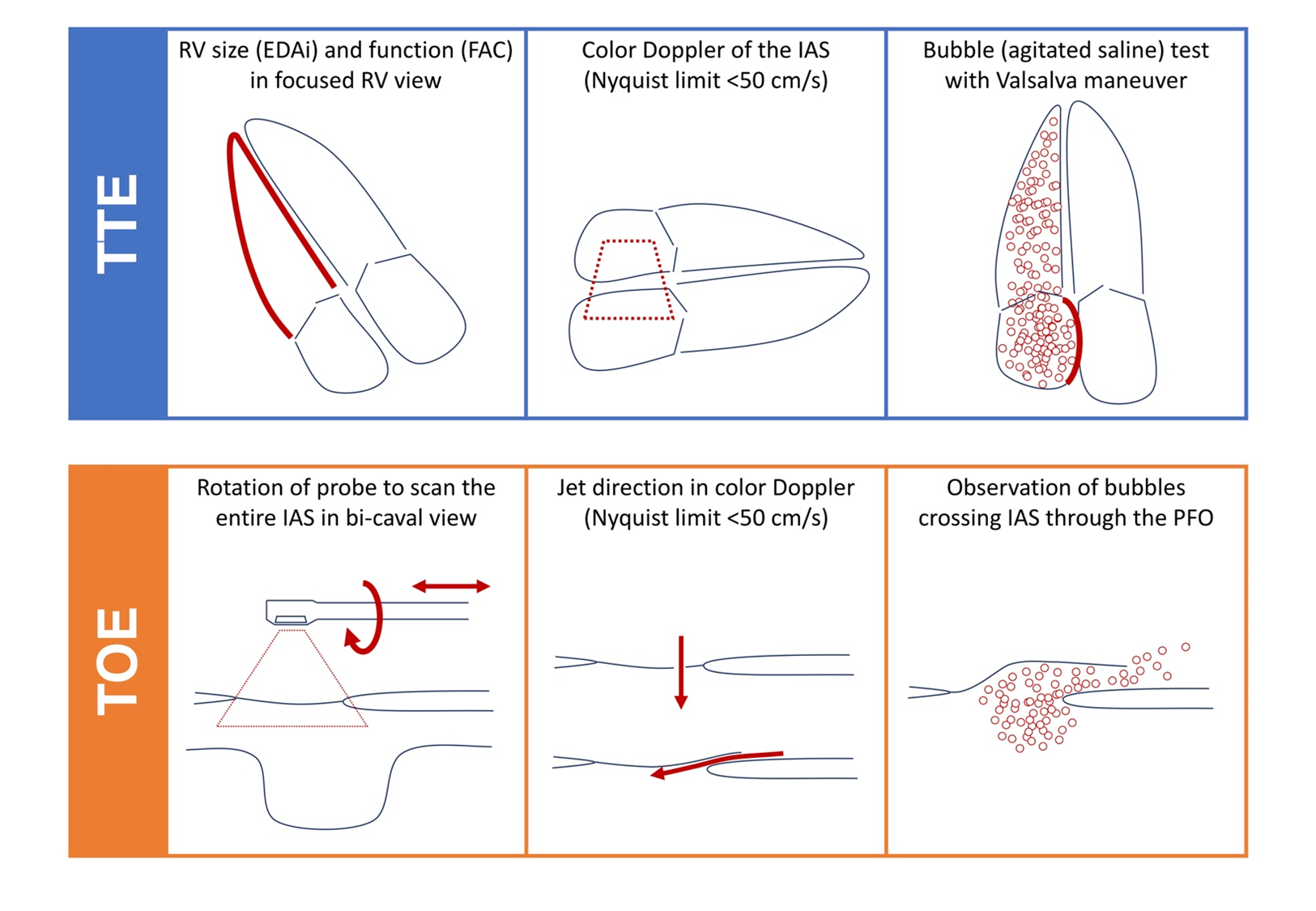 TTE

RV size (EDAi) and function (FAC) in focused RV view

Color Doppler of the IAS (Nyquist limit <50 cm/s)

Bubble (agitated saline) test with Valsalva maneuver

TOE

Rotation of probe to scan the entire IAS in bi-caval view

Jet direction in color Doppler (Nyquist limit <50 cm/s)

Observation of bubbles crossing IAS through the PFO