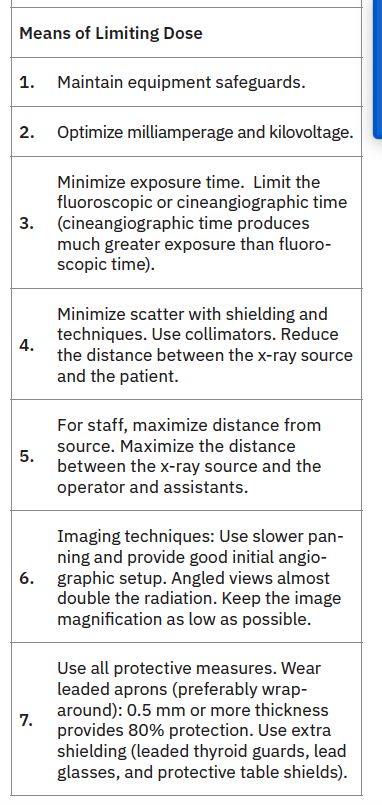 | Means of Limiting Dose | |
|---|---|
| 1. | Maintain equipment safeguards. |
| 2. | Optimize milliamperage and kilovoltage. |
| 3. | Minimize exposure time. Limit the fluoroscopic or cineangiographic time (cineangiographic time produces much greater exposure than fluoroscopic time). |
| 4. | Minimize scatter with shielding and techniques. Use collimators. Reduce the distance between the x-ray source and the patient. |
| 5. | For staff, maximize distance from source. Maximize the distance between the x-ray source and the operator and assistants. |
| 6. | Imaging techniques: Use slower panning and provide good initial angiographic setup. Angled views almost double the radiation. Keep the image magnification as low as possible. |
| 7. | Use all protective measures. Wear leaded aprons (preferably wraparound): 0.5 mm or more thickness provides 80% protection. Use extra shielding (leaded thyroid guards, lead glasses, and protective table shields). |