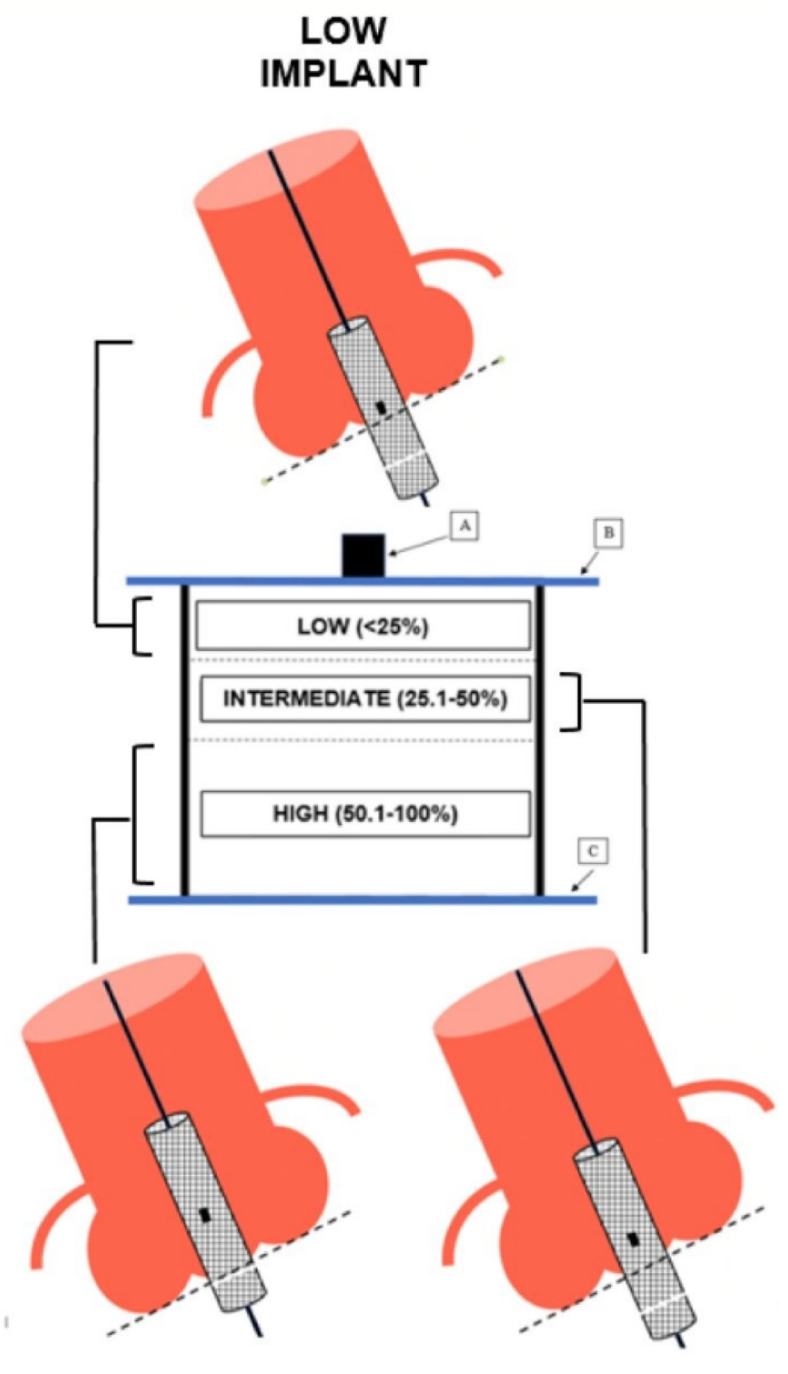 LOW IMPLANT

A

B

LOW (<25%)

INTERMEDIATE (25.1-50%)

HIGH (50.1-100%)

C