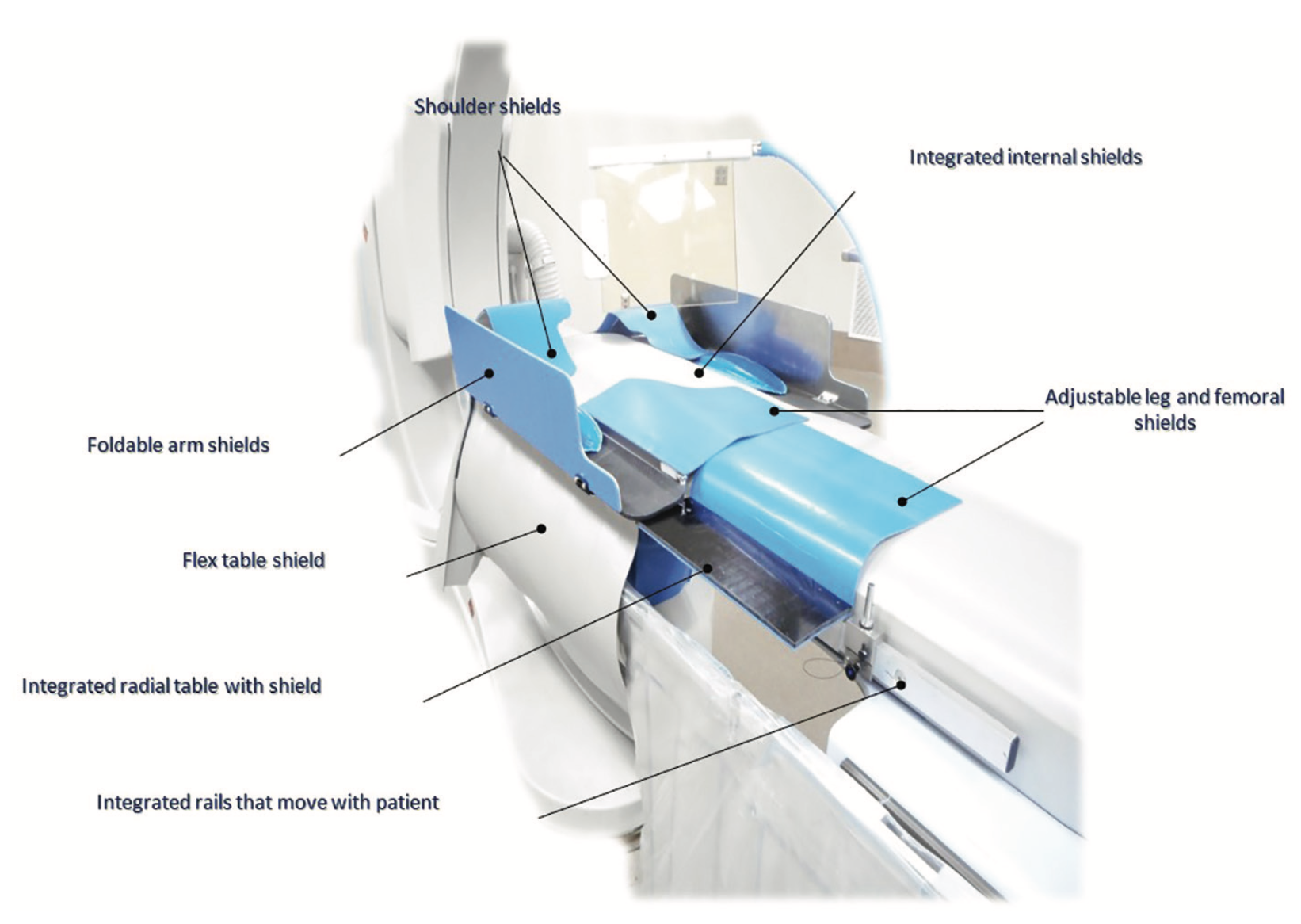 Shoulder shields

Integrated internal shields

Adjustable leg and femoral shields

Foldable arm shields

Flex table shield

Integrated radial table with shield

Integrated rails that move with patient