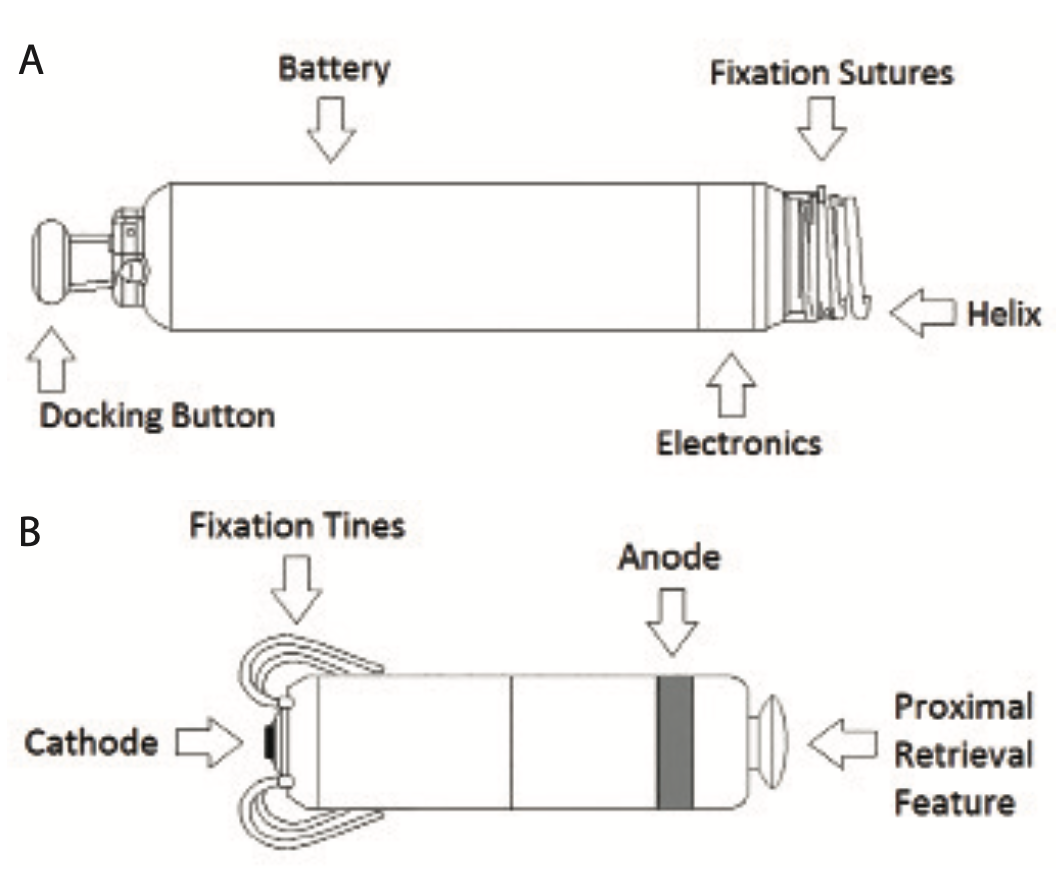 A

Battery

Fixation Sutures

Helix

Docking Button

Electronics

B

Fixation Tines

Anode

Cathode

Proximal Retrieval Feature