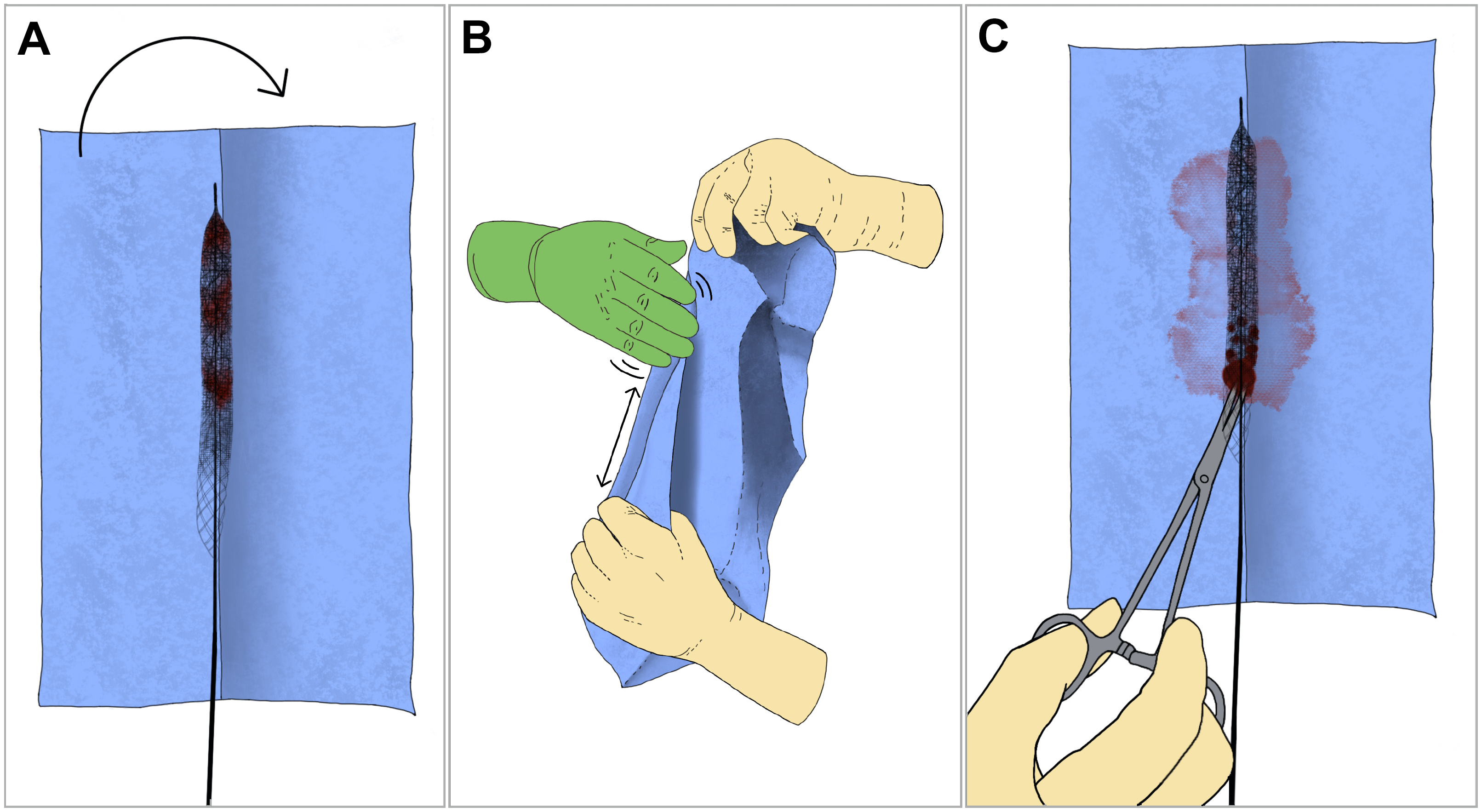 A

B

C