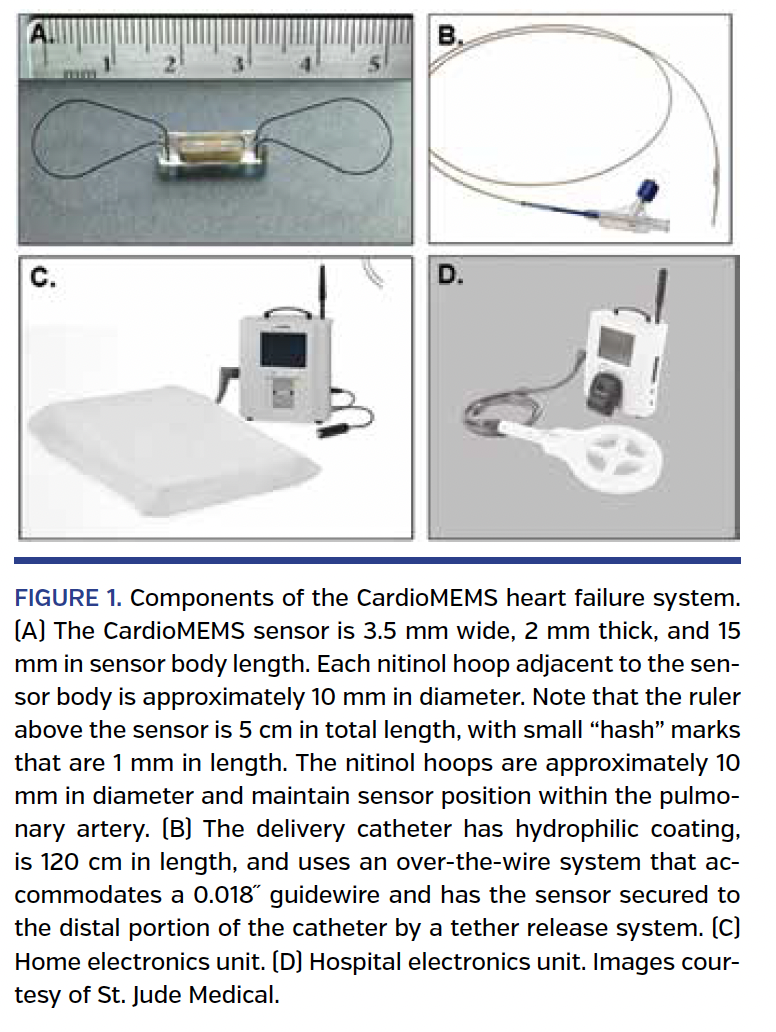 A.

mm 1 2 3 4 5

B.

C.

D.

FIGURE 1. Components of the CardioMEMS heart failure system. (A) The CardioMEMS sensor is 3.5 mm wide, 2 mm thick, and 15 mm in sensor body length. Each nitinol hoop adjacent to the sensor body is approximately 10 mm in diameter. Note that the ruler above the sensor is 5 cm in total length, with small "hash" marks that are 1 mm in length. The nitinol hoops are approximately 10 mm in diameter and maintain sensor position within the pulmonary artery. (B) The delivery catheter has hydrophilic coating, is 120 cm in length, and uses an over-the-wire system that accommodates a 0.018″ guidewire and has the sensor secured to the distal portion of the catheter by a tether release system. (C) Home electronics unit. (D) Hospital electronics unit. Images courtesy of St. Jude Medical.